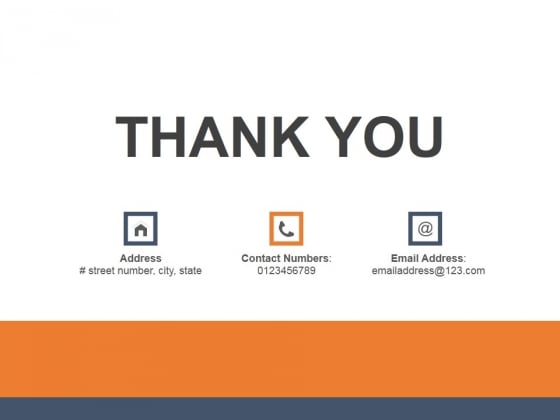 THANK YOU

@

Address
# street number, city, state

Contact Numbers:
0123456789

Email Address:
emailaddress@123.com