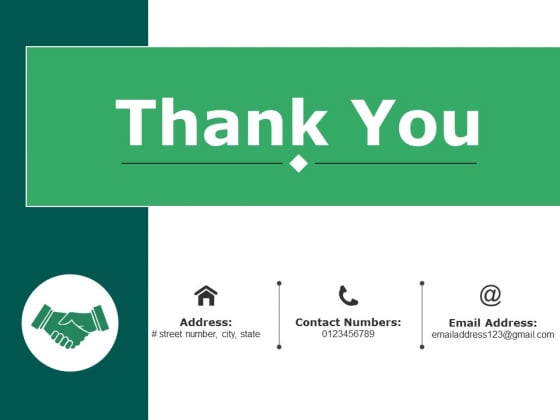 Thank You

Address:
# street number, city, state

Contact Numbers:
0123456789

Email Address:
emailaddress123@gmail.com