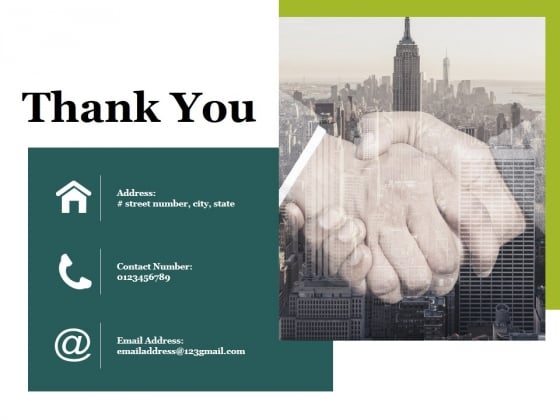 Thank You

Address:
# street number, city, state

Contact Number:
0123456789

Email Address:
emailaddress@123gmail.com