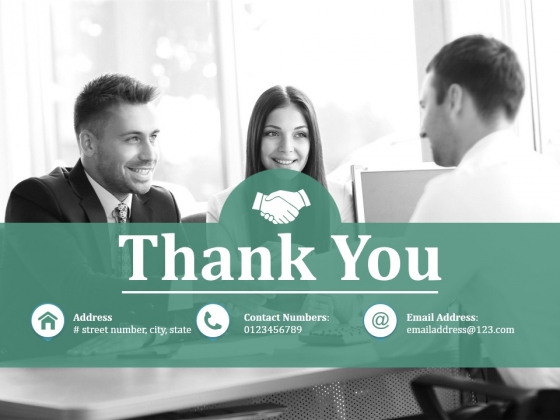 Thank You

Address
# street number, city, state

Contact Numbers:
0123456789

Email Address:
emailaddress@123.com