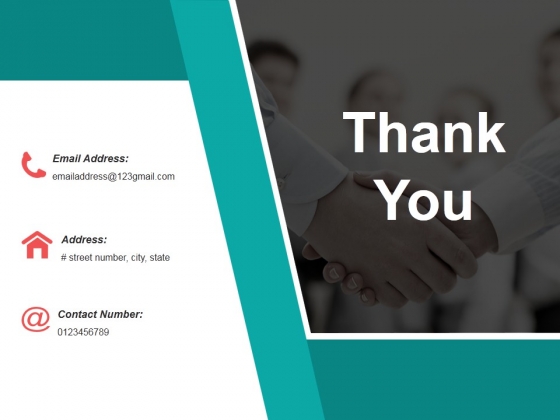 Email Address:
emailaddress@123gmail.com

Address:
# street number, city, state

Contact Number:
0123456789

Thank You