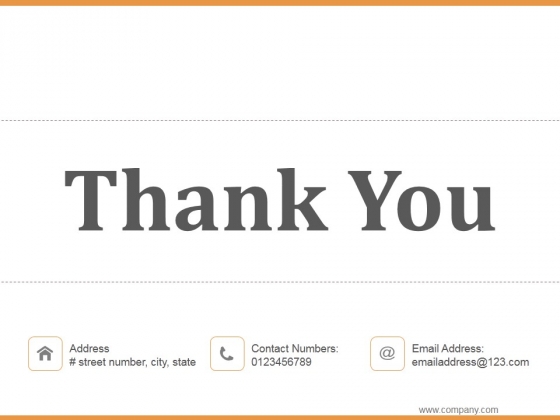 Thank You

Address
# street number, city, state

Contact Numbers:
0123456789

@

Email Address:
emailaddress@123.com

www.company.com