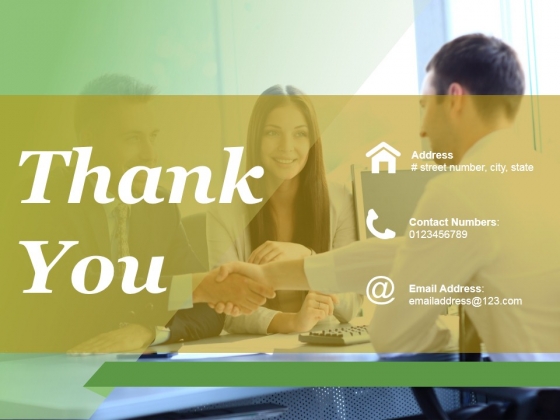 Thank You

Address
# street number, city, state

Contact Numbers:
0123456789

Email Address:
emailaddress@123.com