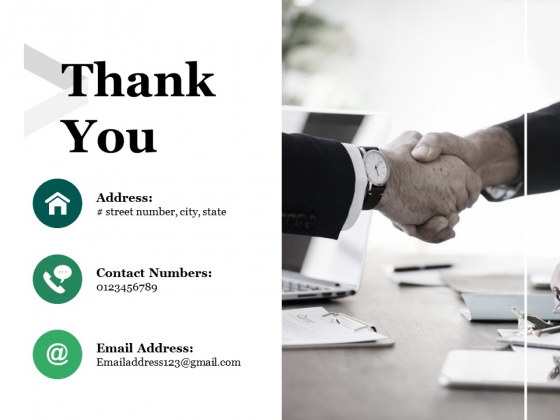 Thank You

Address:
# street number, city, state

Contact Numbers:
0123456789

Email Address:
Emailaddress123@gmail.com