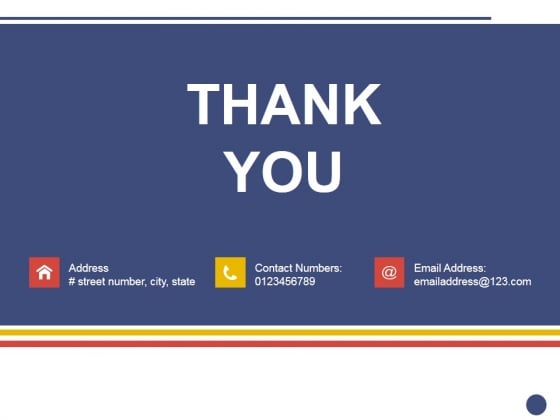 THANK YOU

Address
# street number, city, state

Contact Numbers:
0123456789

@

Email Address:
emailaddress@123.com