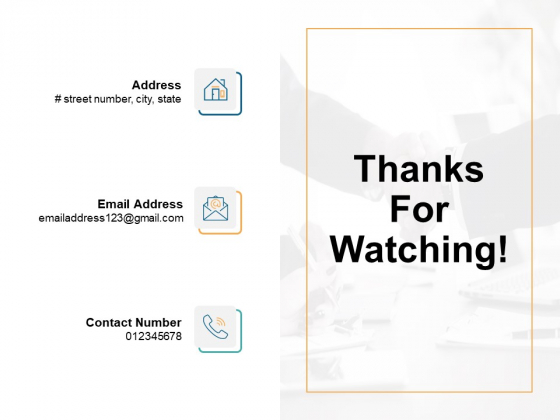 Address
# street number, city, state

Email Address
emailaddress123@gmail.com

Contact Number
012345678

Thanks For Watching!