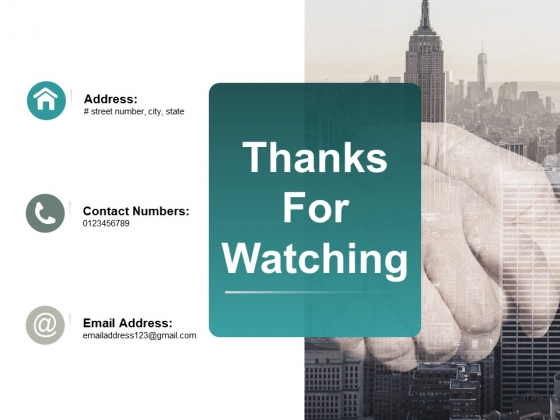 Address:
# street number, city, state

Contact Numbers:
0123456789

Email Address:
emailaddress123@gmail.com

Thanks For Watching