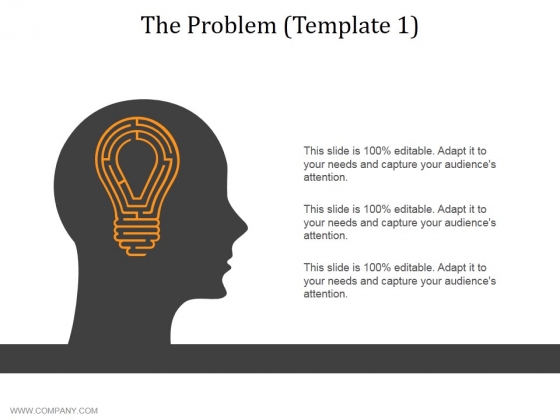 The Problem (Template 1)

This slide is 100% editable. Adapt it to your needs and capture your audience's attention.

This slide is 100% editable. Adapt it to your needs and capture your audience's attention.

This slide is 100% editable. Adapt it to your needs and capture your audience's attention.

WWW.COMPANY.COM