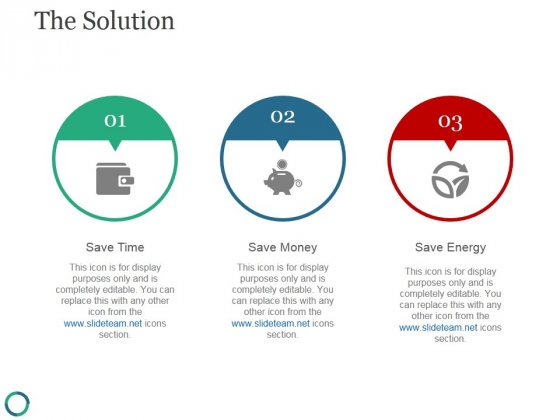 The Solution

01

Save Time

This icon is for display purposes only and is completely editable. You can replace this with any other icon from the www.slideteam.net icons section.

02

Save Money

This icon is for display purposes only and is completely editable. You can replace this with any other icon from the www.slideteam.net icons section.

03

Save Energy

This icon is for display purposes only and is completely editable. You can replace this with any other icon from the www.slideteam.net icons section.