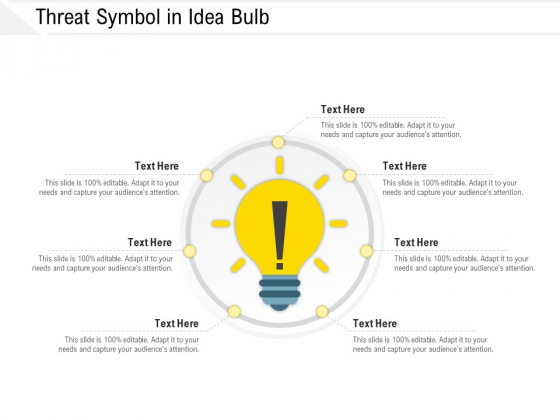 Threat Symbol in Idea Bulb

Text Here
This slide is 100% editable. Adapt it to your needs and capture your audience's attention.

Text Here
This slide is 100% editable. Adapt it to your needs and capture your audience's attention.

Text Here
This slide is 100% editable. Adapt it to your needs and capture your audience's attention.

Text Here
This slide is 100% editable. Adapt it to your needs and capture your audience's attention.

Text Here
This slide is 100% editable. Adapt it to your needs and capture your audience's attention.

Text Here
This slide is 100% editable. Adapt it to your needs and capture your audience's attention.

Text Here
This slide is 100% editable. Adapt it to your needs and capture your audience's attention.