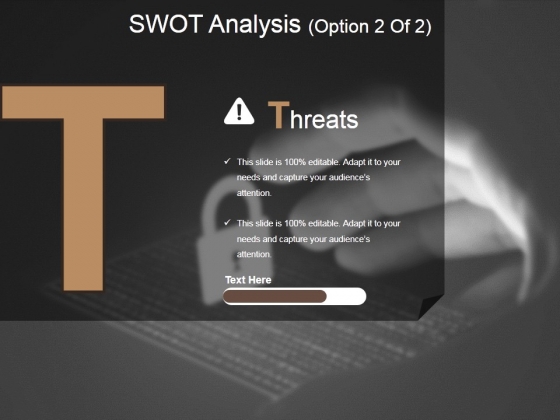 SWOT Analysis (Option 2 Of 2)

T

Threats

✓ This slide is 100% editable. Adapt it to your needs and capture your audience's attention.

✓ This slide is 100% editable. Adapt it to your needs and capture your audience's attention.

Text Here