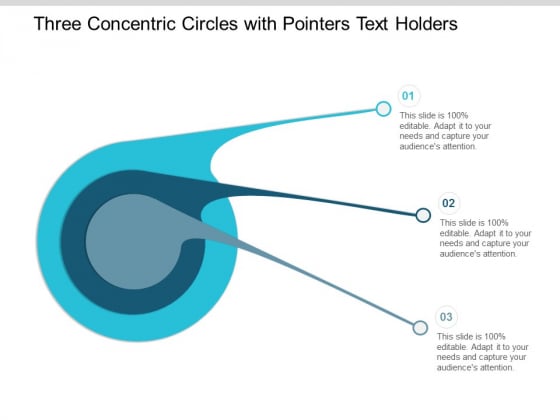 Three Concentric Circles with Pointers Text Holders

01

This slide is 100% editable. Adapt it to your needs and capture your audience's attention.

02

This slide is 100% editable. Adapt it to your needs and capture your audience's attention.

03

This slide is 100% editable. Adapt it to your needs and capture your audience's attention.