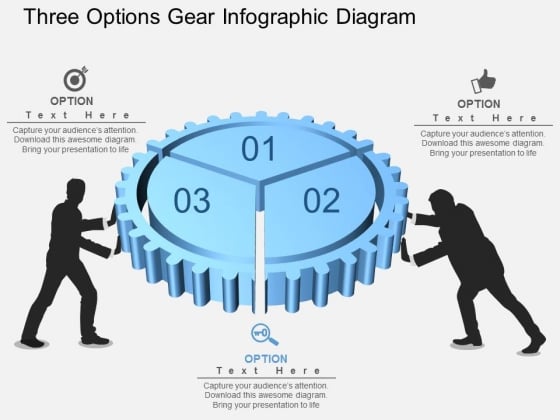 Three Options Gear Infographic Diagram

OPTION
Text Here
Capture your audience's attention. Download this awesome diagram. Bring your presentation to life

OPTION
Text Here
Capture your audience's attention. Download this awesome diagram. Bring your presentation to life

01

03

02

OPTION
Text Here
Capture your audience's attention. Download this awesome diagram. Bring your presentation to life