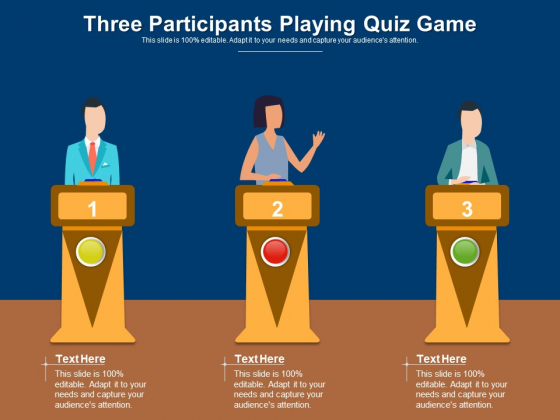 Three Participants Playing Quiz Game
This slide is 100% editable. Adapt it to your needs and capture your audience's attention.

1

2

3

Text Here
This slide is 100% editable. Adapt it to your needs and capture your audience's attention.

Text Here
This slide is 100% editable. Adapt it to your needs and capture your audience's attention.

Text Here
This slide is 100% editable. Adapt it to your needs and capture your audience's attention.