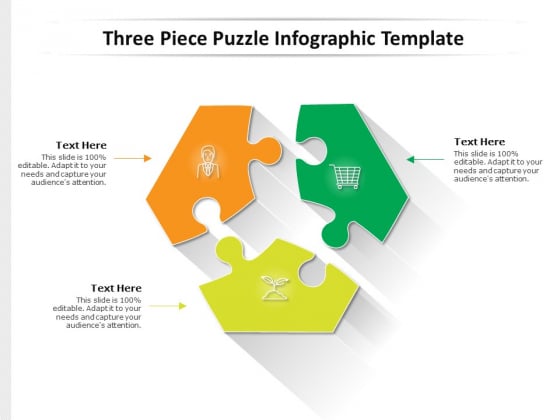 Three Piece Puzzle Infographic Template

Text Here
This slide is 100% editable. Adapt it to your needs and capture your audience's attention.

Text Here
This slide is 100% editable. Adapt it to your needs and capture your audience's attention.

Text Here
This slide is 100% editable. Adapt it to your needs and capture your audience's attention.