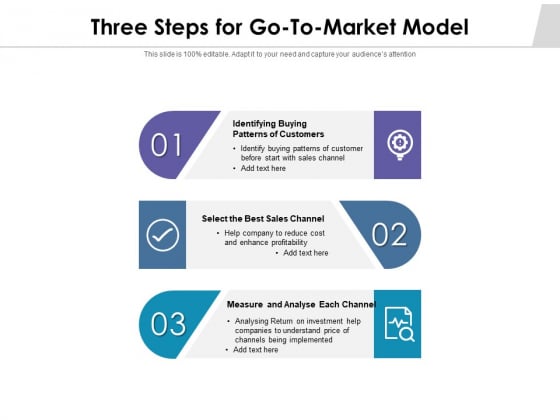 Three Steps for Go-To-Market Model

This slide is 100% editable. Adapt it to your need and capture your audience's attention

01

Identifying Buying Patterns of Customers

• Identify buying patterns of customer before start with sales channel
• Add text here

Select the Best Sales Channel

• Help company to reduce cost and enhance profitability
• Add text here

02

03

Measure and Analyse Each Channel

• Analysing Return on investment help companies to understand price of channels being implemented
• Add text here