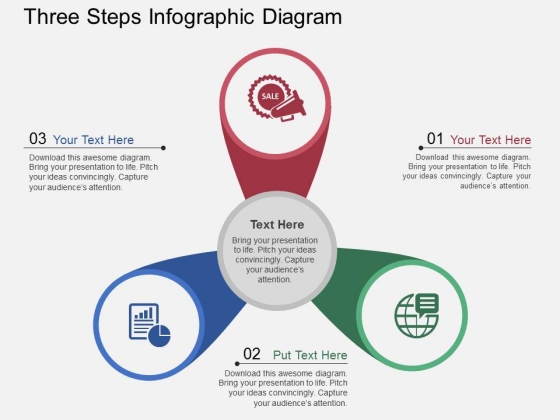 Three Steps Infographic Diagram

SALE

03 Your Text Here

Download this awesome diagram. Bring your presentation to life. Pitch your ideas convincingly. Capture your audience's attention.

01 Your Text Here

Download this awesome diagram. Bring your presentation to life. Pitch your ideas convincingly. Capture your audience's attention.

Text Here

Bring your presentation to life. Pitch your ideas convincingly. Capture your audience's attention.

02 Put Text Here

Download this awesome diagram. Bring your presentation to life. Pitch your ideas convincingly. Capture your audience's attention.