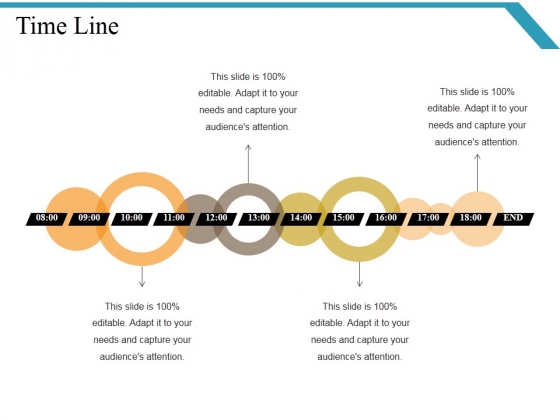 Time Line

This slide is 100% editable. Adapt it to your needs and capture your audience's attention.

This slide is 100% editable. Adapt it to your needs and capture your audience's attention.

08:00 09:00 10:00 11:00 12:00 13:00 14:00 15:00 16:00 17:00 18:00 END

This slide is 100% editable. Adapt it to your needs and capture your audience's attention.

This slide is 100% editable. Adapt it to your needs and capture your audience's attention.