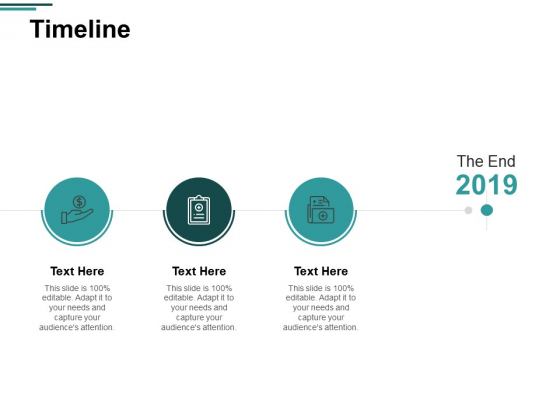 Timeline

The End
2019

Text Here
This slide is 100% editable. Adapt it to your needs and capture your audience's attention.

Text Here
This slide is 100% editable. Adapt it to your needs and capture your audience's attention.

Text Here
This slide is 100% editable. Adapt it to your needs and capture your audience's attention.