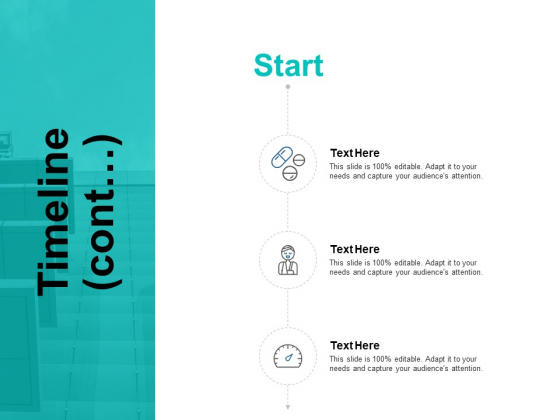 Timeline (cont...)

Start

Text Here
This slide is 100% editable. Adapt it to your needs and capture your audience's attention.

Text Here
This slide is 100% editable. Adapt it to your needs and capture your audience's attention.

Text Here
This slide is 100% editable. Adapt it to your needs and capture your audience's attention.