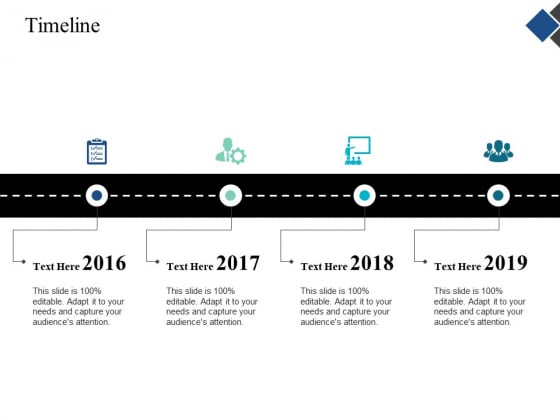 Timeline

Text Here 2016

This slide is 100% editable. Adapt it to your needs and capture your audience's attention.

Text Here 2017

This slide is 100% editable. Adapt it to your needs and capture your audience's attention.

Text Here 2018

This slide is 100% editable. Adapt it to your needs and capture your audience's attention.

Text Here 2019

This slide is 100% editable. Adapt it to your needs and capture your audience's attention.