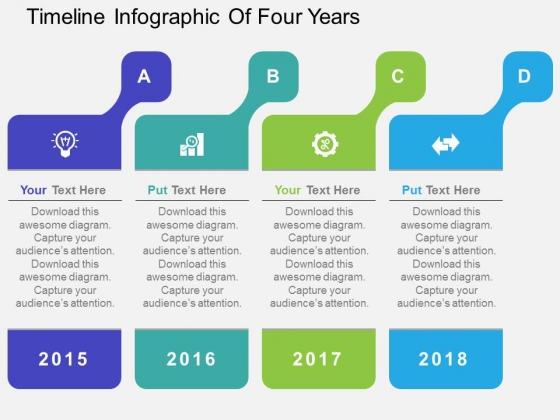 Timeline Infographic Of Four Years

A

Your Text Here

Download this awesome diagram. Capture your audience's attention. Download this awesome diagram. Capture your audience's attention.

2015

B

Put Text Here

Download this awesome diagram. Capture your audience's attention. Download this awesome diagram. Capture your audience's attention.

2016

C

Your Text Here

Download this awesome diagram. Capture your audience's attention. Download this awesome diagram. Capture your audience's attention.

2017

D

Put Text Here

Download this awesome diagram. Capture your audience's attention. Download this awesome diagram. Capture your audience's attention.

2018