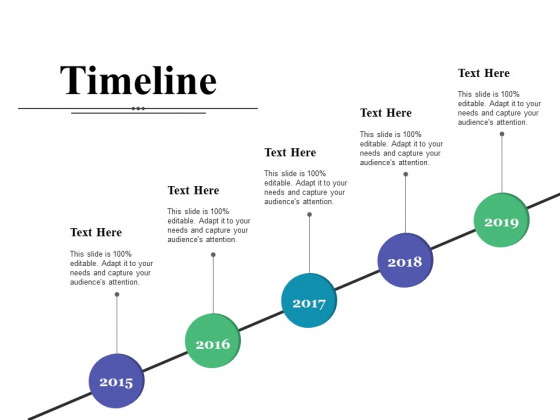 Timeline

Text Here

This slide is 100% editable. Adapt it to your needs and capture your audience's attention.

2015

Text Here

This slide is 100% editable. Adapt it to your needs and capture your audience's attention.

2016

Text Here

This slide is 100% editable. Adapt it to your needs and capture your audience's attention.

2017

Text Here

This slide is 100% editable. Adapt it to your needs and capture your audience's attention.

2018

Text Here

This slide is 100% editable. Adapt it to your needs and capture your audience's attention.

2019