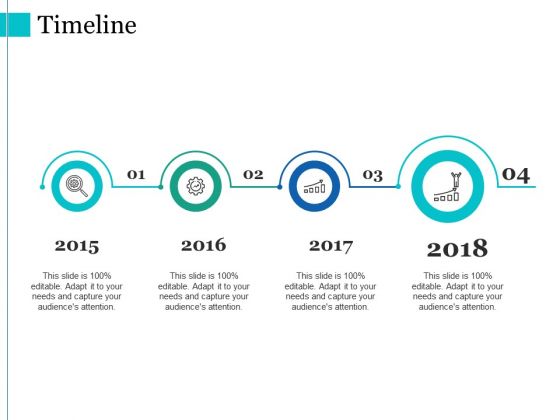 Timeline

01

02

03

04

2015

This slide is 100% editable. Adapt it to your needs and capture your audience's attention.

2016

This slide is 100% editable. Adapt it to your needs and capture your audience's attention.

2017

This slide is 100% editable. Adapt it to your needs and capture your audience's attention.

2018

This slide is 100% editable. Adapt it to your needs and capture your audience's attention.