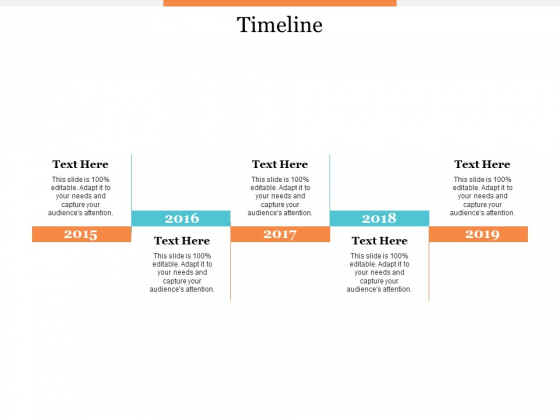 Timeline

Text Here

This slide is 100% editable. Adapt it to your needs and capture your audience's attention.

2015

2016

Text Here

This slide is 100% editable. Adapt it to your needs and capture your audience's attention.

Text Here

This slide is 100% editable. Adapt it to your needs and capture your audience's attention.

2017

2018

Text Here

This slide is 100% editable. Adapt it to your needs and capture your audience's attention.

Text Here

This slide is 100% editable. Adapt it to your needs and capture your audience's attention.

2019