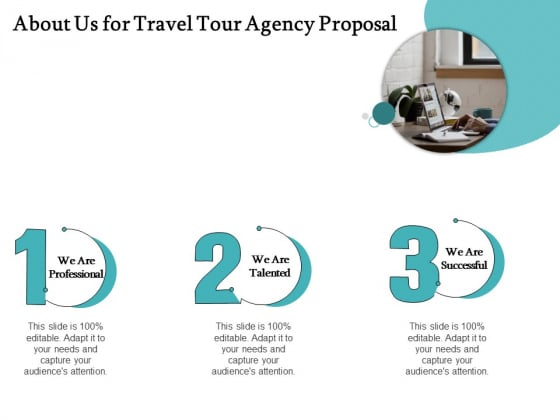 About Us for Travel Tour Agency Proposal

1

We Are Professional

This slide is 100% editable. Adapt it to your needs and capture your audience's attention.

2

We Are Talented

This slide is 100% editable. Adapt it to your needs and capture your audience's attention.

3

We Are Successful

This slide is 100% editable. Adapt it to your needs and capture your audience's attention.