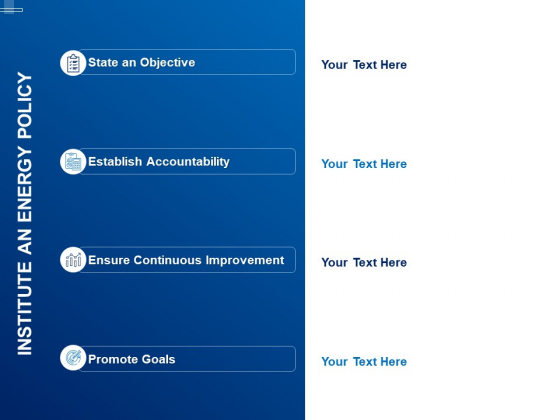 INSTITUTE AN ENERGY POLICY

State an Objective

Your Text Here

Establish Accountability

Your Text Here

Ensure Continuous Improvement

Your Text Here

Promote Goals

Your Text Here