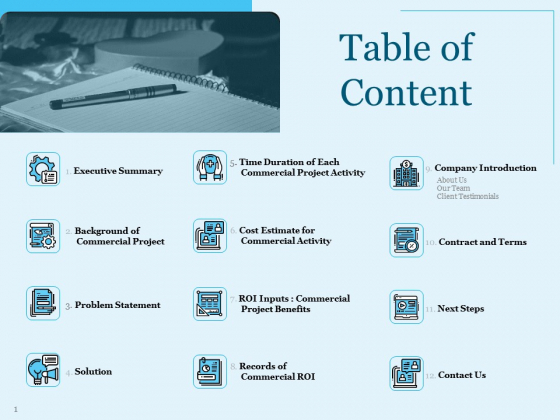 Table of Content

1. Executive Summary

2. Background of Commercial Project

3. Problem Statement

4. Solution

5. Time Duration of Each Commercial Project Activity

6. Cost Estimate for Commercial Activity

7. ROI Inputs : Commercial Project Benefits

8. Records of Commercial ROI

9. Company Introduction
About Us
Our Team
Client Testimonials

10. Contract and Terms

11. Next Steps

12. Contact Us

1