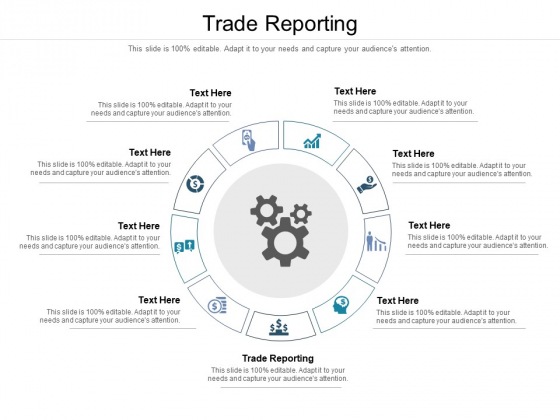 Trade Reporting

This slide is 100% editable. Adapt it to your needs and capture your audience's attention.

Text Here
This slide is 100% editable. Adapt it to your needs and capture your audience's attention.

Text Here
This slide is 100% editable. Adapt it to your needs and capture your audience's attention.

Text Here
This slide is 100% editable. Adapt it to your needs and capture your audience's attention.

Text Here
This slide is 100% editable. Adapt it to your needs and capture your audience's attention.

Text Here
This slide is 100% editable. Adapt it to your needs and capture your audience's attention.

Text Here
This slide is 100% editable. Adapt it to your needs and capture your audience's attention.

Text Here
This slide is 100% editable. Adapt it to your needs and capture your audience's attention.

Text Here
This slide is 100% editable. Adapt it to your needs and capture your audience's attention.

Trade Reporting
This slide is 100% editable. Adapt it to your needs and capture your audience's attention.