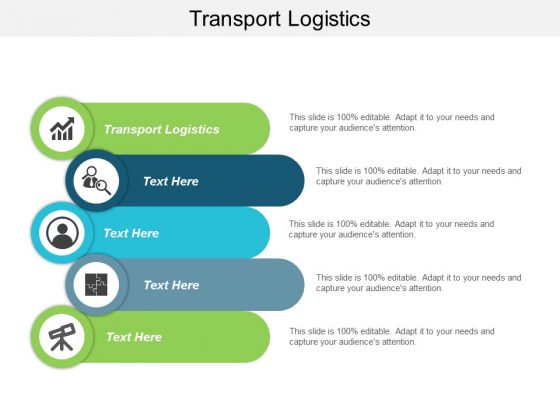 Transport Logistics

Transport Logistics

This slide is 100% editable. Adapt it to your needs and capture your audience's attention.

Text Here

This slide is 100% editable. Adapt it to your needs and capture your audience's attention.

Text Here

This slide is 100% editable. Adapt it to your needs and capture your audience's attention.

Text Here

This slide is 100% editable. Adapt it to your needs and capture your audience's attention.

Text Here

This slide is 100% editable. Adapt it to your needs and capture your audience's attention.