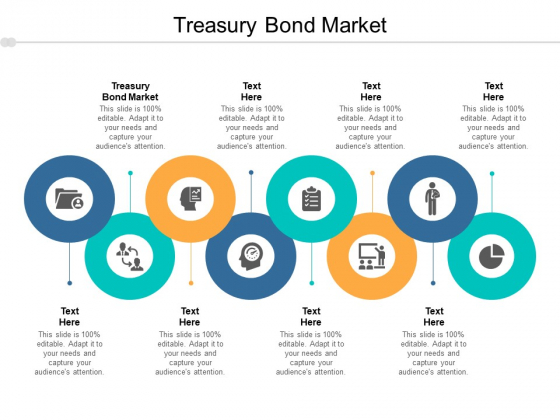 Treasury Bond Market

Treasury Bond Market
This slide is 100% editable. Adapt it to your needs and capture your audience's attention.

Text Here
This slide is 100% editable. Adapt it to your needs and capture your audience's attention.

Text Here
This slide is 100% editable. Adapt it to your needs and capture your audience's attention.

Text Here
This slide is 100% editable. Adapt it to your needs and capture your audience's attention.

Text Here
This slide is 100% editable. Adapt it to your needs and capture your audience's attention.

Text Here
This slide is 100% editable. Adapt it to your needs and capture your audience's attention.

Text Here
This slide is 100% editable. Adapt it to your needs and capture your audience's attention.

Text Here
This slide is 100% editable. Adapt it to your needs and capture your audience's attention.