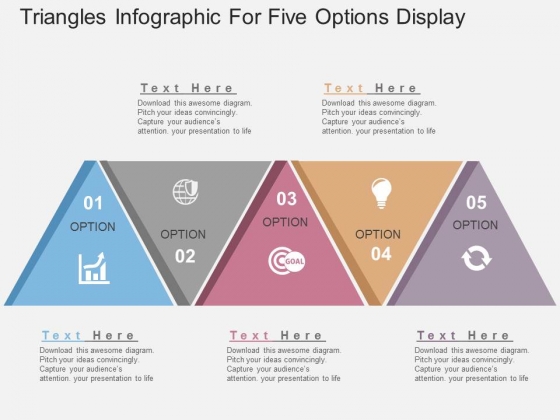 Triangles Infographic For Five Options Display

Text Here
Download this awesome diagram. Pitch your ideas convincingly. Capture your audience's attention. your presentation to life

Text Here
Download this awesome diagram. Pitch your ideas convincingly. Capture your audience's attention. your presentation to life

01
OPTION

OPTION
02

03
OPTION

GOAL

OPTION
04

05
OPTION

Text Here
Download this awesome diagram. Pitch your ideas convincingly. Capture your audience's attention. your presentation to life

Text Here
Download this awesome diagram. Pitch your ideas convincingly. Capture your audience's attention. your presentation to life

Text Here
Download this awesome diagram. Pitch your ideas convincingly. Capture your audience's attention. your presentation to life