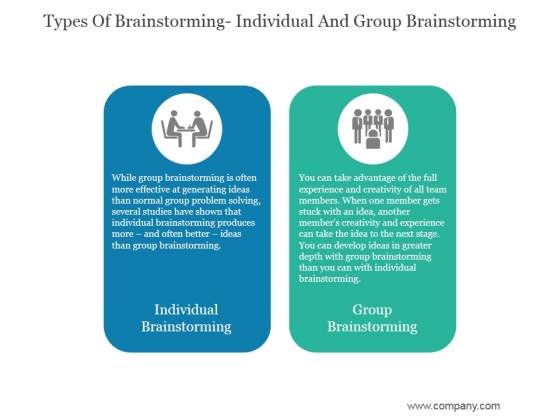 Types Of Brainstorming- Individual And Group Brainstorming

While group brainstorming is often more effective at generating ideas than normal group problem solving, several studies have shown that individual brainstorming produces more – and often better – ideas than group brainstorming.

Individual Brainstorming

You can take advantage of the full experience and creativity of all team members. When one member gets stuck with an idea, another member's creativity and experience can take the idea to the next stage. You can develop ideas in greater depth with group brainstorming than you can with individual brainstorming.

Group Brainstorming

www.company.com