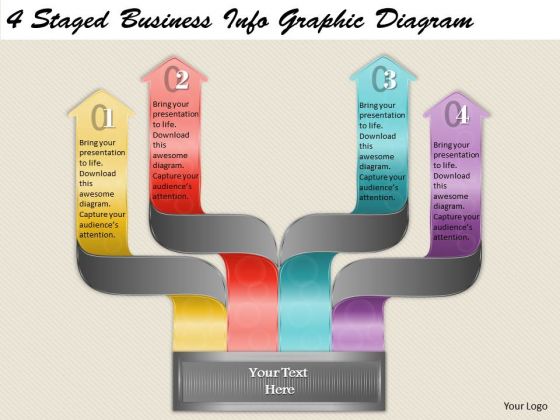 4 Staged Business Info Graphic Diagram

01

Bring your presentation to life. Download this awesome diagram. Capture your audience's attention.

02

Bring your presentation to life. Download this awesome diagram. Capture your audience's attention.

03

Bring your presentation to life. Download this awesome diagram. Capture your audience's attention.

04

Bring your presentation to life. Download this awesome diagram. Capture your audience's attention.

Your Text Here

Your Logo