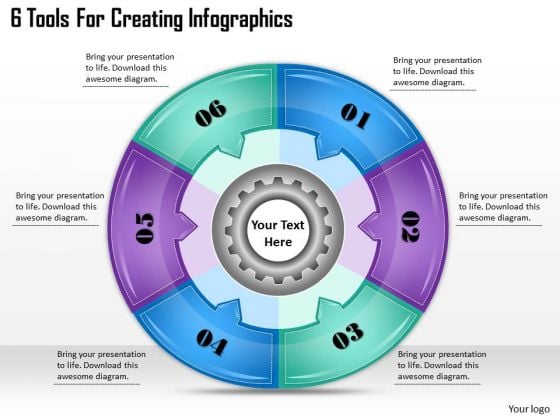 6 Tools For Creating Infographics

Bring your presentation to life. Download this awesome diagram.

Bring your presentation to life. Download this awesome diagram.

06

01

Bring your presentation to life. Download this awesome diagram.

05

Your Text Here

02

Bring your presentation to life. Download this awesome diagram.

04

03

Bring your presentation to life. Download this awesome diagram.

Bring your presentation to life. Download this awesome diagram.

Your logo