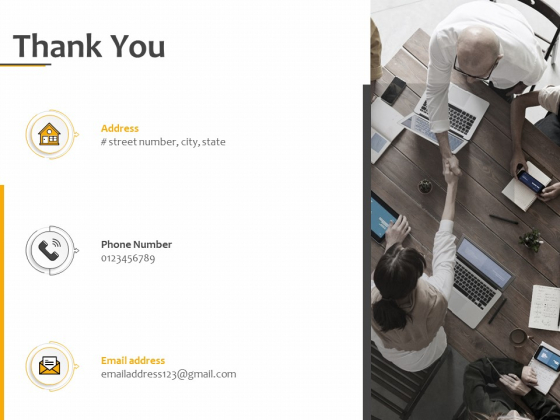 Thank You

Address
# street number, city, state

Phone Number
0123456789

Email address
emailaddress123@gmail.com