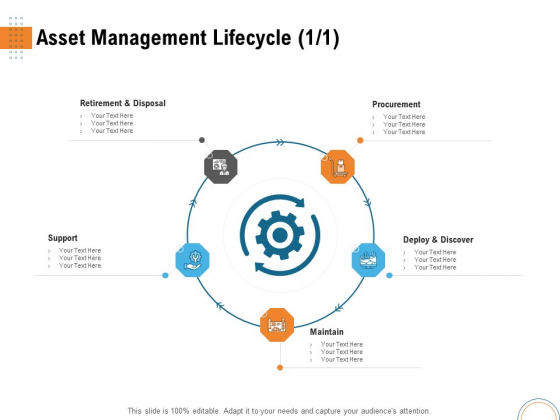 Asset Management Lifecycle (1/1)

Retirement & Disposal
› Your Text Here
› Your Text Here
› Your Text Here

Procurement
› Your Text Here
› Your Text Here
› Your Text Here

Support
› Your Text Here
› Your Text Here
› Your Text Here

Deploy & Discover
› Your Text Here
› Your Text Here
› Your Text Here

Maintain
› Your Text Here
› Your Text Here
› Your Text Here

This slide is 100% editable. Adapt it to your needs and capture your audience's attention.