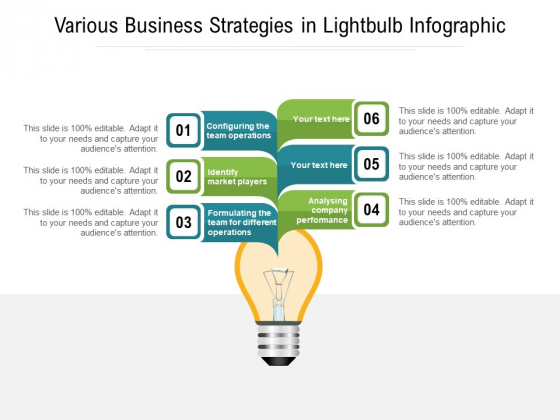 Various Business Strategies in Lightbulb Infographic

This slide is 100% editable. Adapt it to your needs and capture your audience's attention.

01

Configuring the team operations

This slide is 100% editable. Adapt it to your needs and capture your audience's attention.

02

Identify market players

This slide is 100% editable. Adapt it to your needs and capture your audience's attention.

03

Formulating the team for different operations

Your text here

06

This slide is 100% editable. Adapt it to your needs and capture your audience's attention.

Your text here

05

This slide is 100% editable. Adapt it to your needs and capture your audience's attention.

Analysing company performance

04

This slide is 100% editable. Adapt it to your needs and capture your audience's attention.