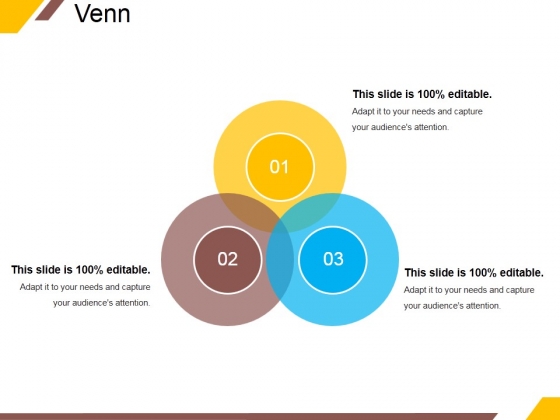 Venn

This slide is 100% editable.
Adapt it to your needs and capture your audience's attention.

01

02

03

This slide is 100% editable.
Adapt it to your needs and capture your audience's attention.

This slide is 100% editable.
Adapt it to your needs and capture your audience's attention.