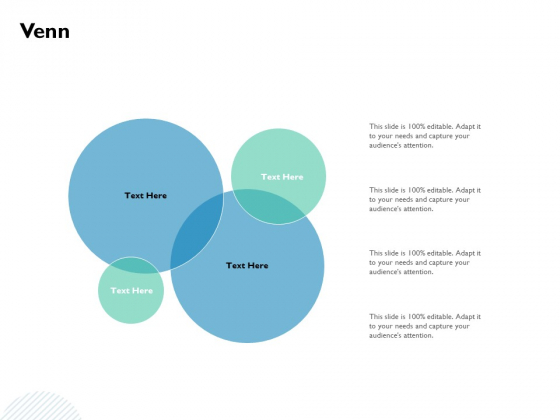 Venn

Text Here

Text Here

Text Here

Text Here

This slide is 100% editable. Adapt it to your needs and capture your audience's attention.

This slide is 100% editable. Adapt it to your needs and capture your audience's attention.

This slide is 100% editable. Adapt it to your needs and capture your audience's attention.

This slide is 100% editable. Adapt it to your needs and capture your audience's attention.