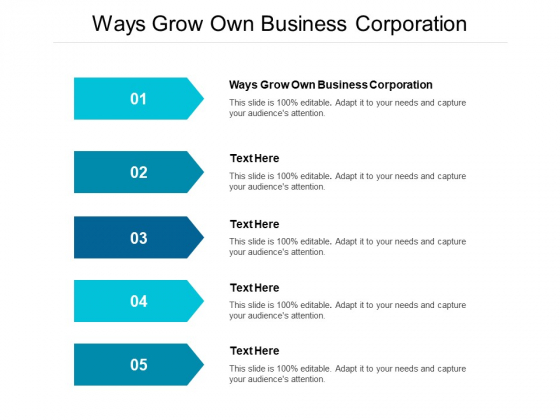 Ways Grow Own Business Corporation

01

Ways Grow Own Business Corporation

This slide is 100% editable. Adapt it to your needs and capture your audience's attention.

02

Text Here

This slide is 100% editable. Adapt it to your needs and capture your audience's attention.

03

Text Here

This slide is 100% editable. Adapt it to your needs and capture your audience's attention.

04

Text Here

This slide is 100% editable. Adapt it to your needs and capture your audience's attention.

05

Text Here

This slide is 100% editable. Adapt it to your needs and capture your audience's attention.