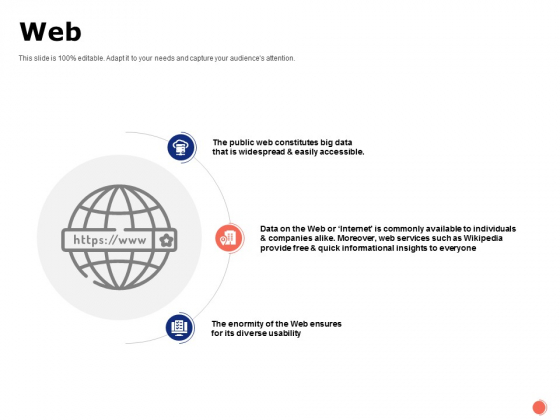 Web

This slide is 100% editable. Adapt it to your needs and capture your audience's attention.

https://www

The public web constitutes big data that is widespread & easily accessible.

Data on the Web or 'Internet' is commonly available to individuals & companies alike. Moreover, web services such as Wikipedia provide free & quick informational insights to everyone

The enormity of the Web ensures for its diverse usability