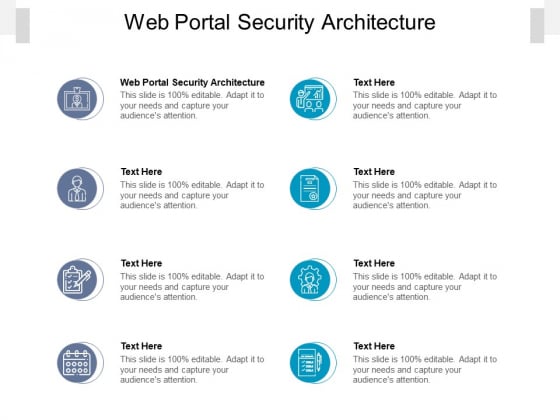 Web Portal Security Architecture

Web Portal Security Architecture
This slide is 100% editable. Adapt it to your needs and capture your audience's attention.

Text Here
This slide is 100% editable. Adapt it to your needs and capture your audience's attention.

Text Here
This slide is 100% editable. Adapt it to your needs and capture your audience's attention.

Text Here
This slide is 100% editable. Adapt it to your needs and capture your audience's attention.

Text Here
This slide is 100% editable. Adapt it to your needs and capture your audience's attention.

Text Here
This slide is 100% editable. Adapt it to your needs and capture your audience's attention.

Text Here
This slide is 100% editable. Adapt it to your needs and capture your audience's attention.

Text Here
This slide is 100% editable. Adapt it to your needs and capture your audience's attention.