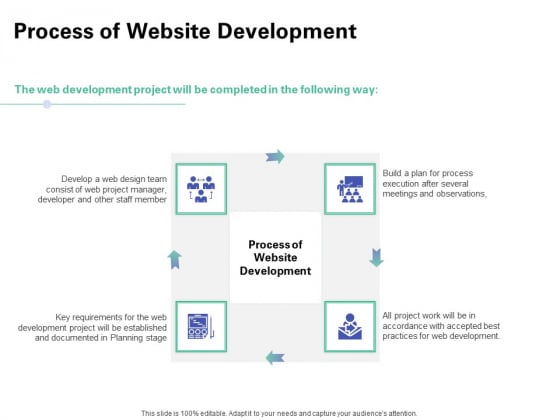 Process of Website Development

The web development project will be completed in the following way:

Develop a web design team consist of web project manager, developer and other staff member

Build a plan for process execution after several meetings and observations,

Process of Website Development

Key requirements for the web development project will be established and documented in Planning stage

All project work will be in accordance with accepted best practices for web development.

This slide is 100% editable. Adapt it to your needs and capture your audience's attention.