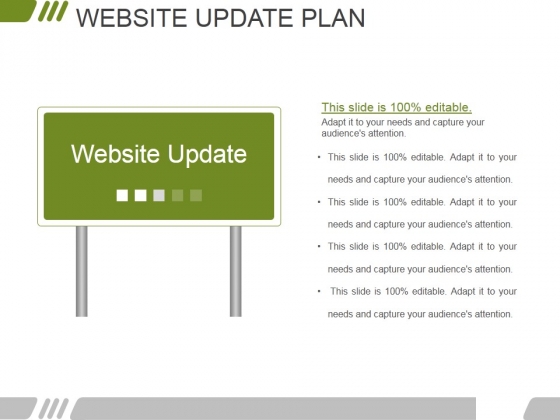 WEBSITE UPDATE PLAN

Website Update

This slide is 100% editable.

Adapt it to your needs and capture your audience's attention.

• This slide is 100% editable. Adapt it to your needs and capture your audience's attention.

• This slide is 100% editable. Adapt it to your needs and capture your audience's attention.

• This slide is 100% editable. Adapt it to your needs and capture your audience's attention.

• This slide is 100% editable. Adapt it to your needs and capture your audience's attention.