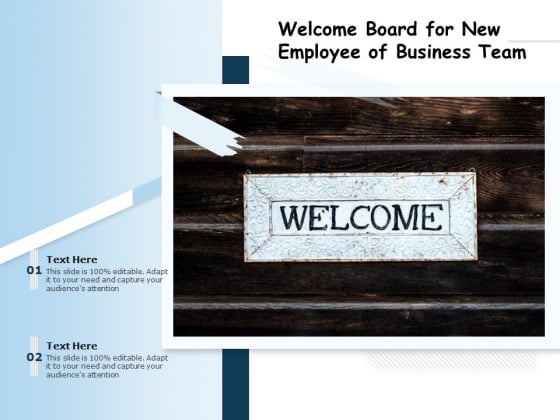 Welcome Board for New Employee of Business Team

WELCOME

01
Text Here
This slide is 100% editable. Adapt it to your need and capture your audience's attention

02
Text Here
This slide is 100% editable. Adapt it to your need and capture your audience's attention